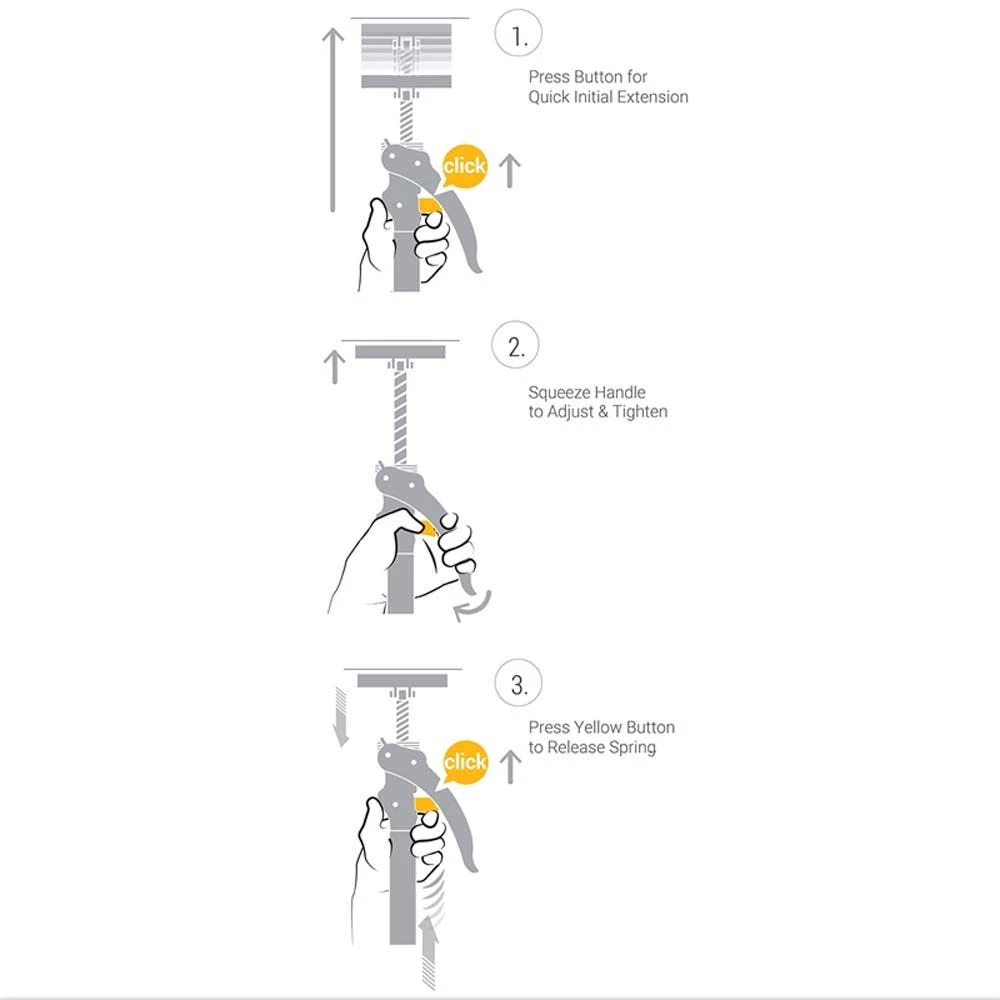 1.

Press Button for Quick Initial Extension

click

2.

Squeeze Handle to Adjust & Tighten

3.

Press Yellow Button to Release Spring

click